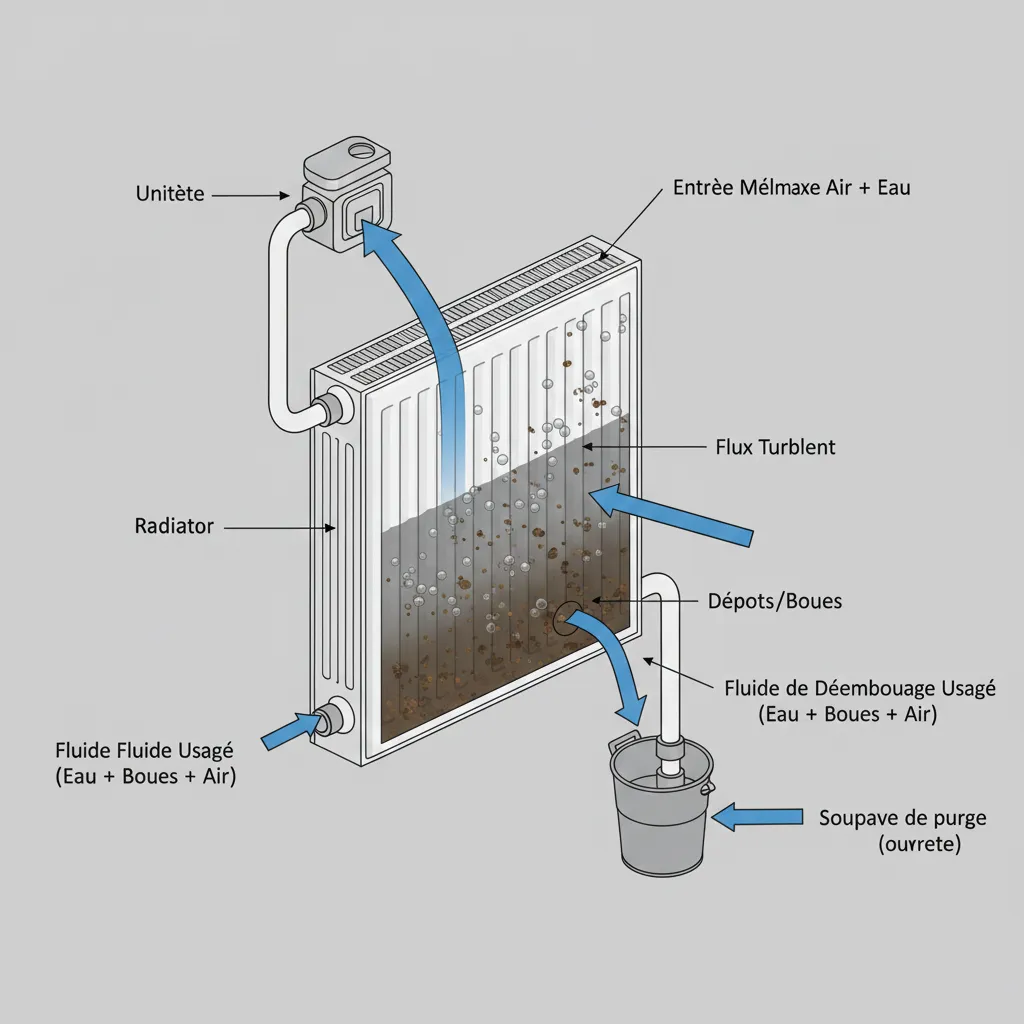 Unitète

Entrèe Mélmaxe Air + Eau

Flux Turblent

Radiator

Dépots/Boues

Fluide de Déembouage Usagé
(Eau + Boues + Air)

Fluide Fluide Usagé
(Eau + Boues + Air)

Soupave de purge
(ouvrete)