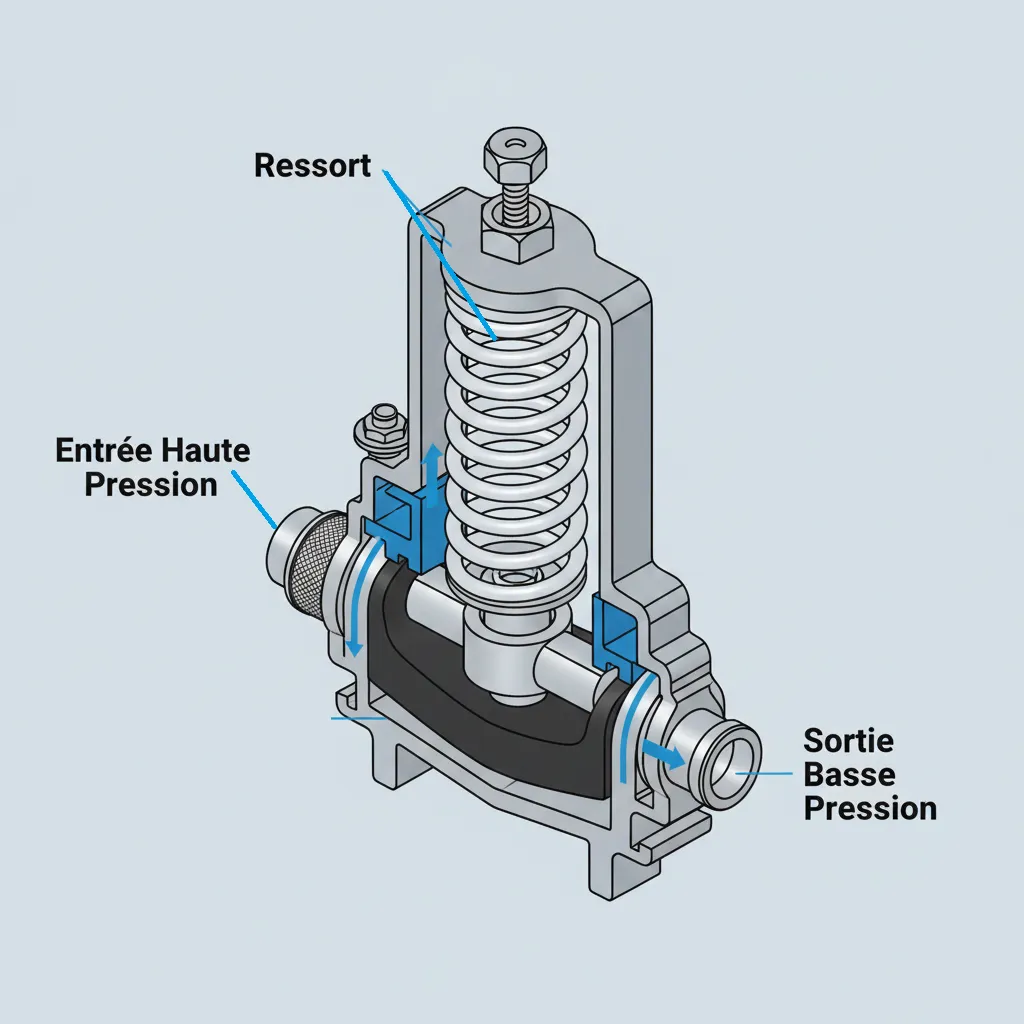 Ressort

Entrée Haute Pression

Sortie Basse Pression